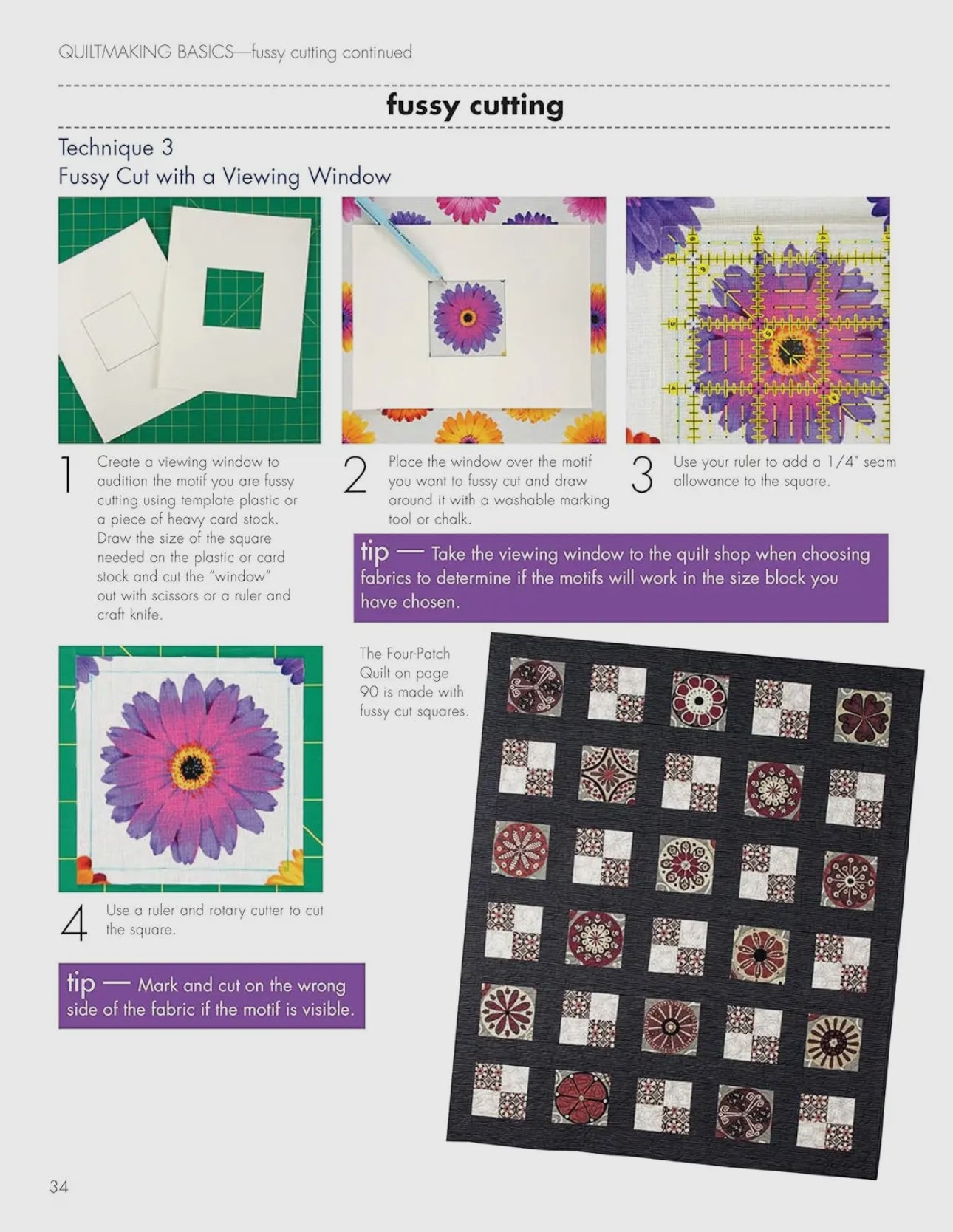 QUILTMAKING BASICS—fussy cutting continued

fussy cutting

Technique 3
Fussy Cut with a Viewing Window

1 Create a viewing window to audition the motif you are fussy cutting using template plastic or a piece of heavy card stock. Draw the size of the square needed on the plastic or card stock and cut the "window" out with scissors or a ruler and craft knife.

2 Place the window over the motif you want to fussy cut and draw around it with a washable marking tool or chalk.

3 Use your ruler to add a 1/4" seam allowance to the square.

tip — Take the viewing window to the quilt shop when choosing fabrics to determine if the motifs will work in the size block you have chosen.

4 Use a ruler and rotary cutter to cut the square.

tip — Mark and cut on the wrong side of the fabric if the motif is visible.

The Four-Patch Quilt on page 90 is made with fussy cut squares.

34