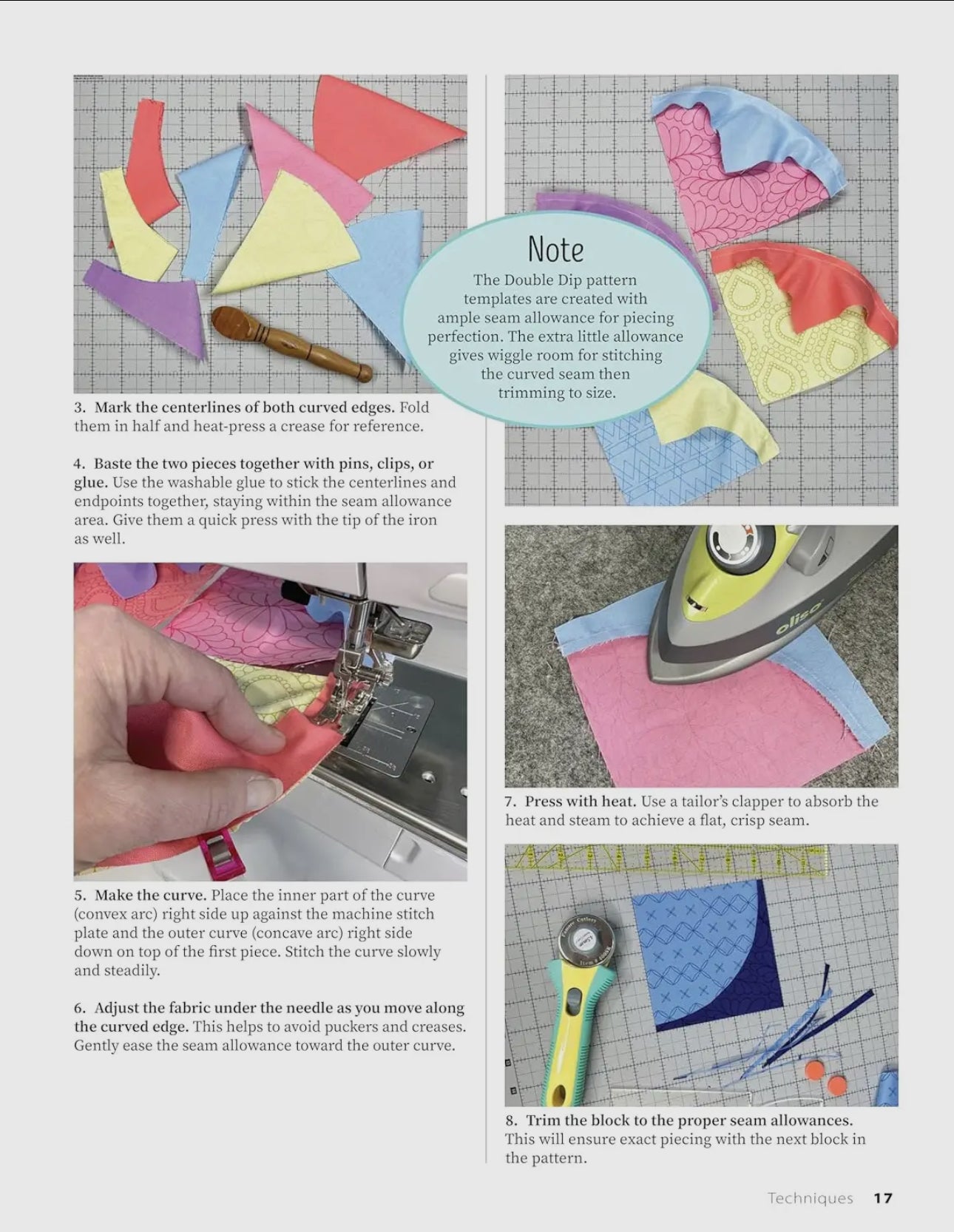 3. Mark the centerlines of both curved edges. Fold them in half and heat-press a crease for reference.

4. Baste the two pieces together with pins, clips, or glue. Use the washable glue to stick the centerlines and endpoints together, staying within the seam allowance area. Give them a quick press with the tip of the iron as well.

5. Make the curve. Place the inner part of the curve (convex arc) right side up against the machine stitch plate and the outer curve (concave arc) right side down on top of the first piece. Stitch the curve slowly and steadily.

6. Adjust the fabric under the needle as you move along the curved edge. This helps to avoid puckers and creases. Gently ease the seam allowance toward the outer curve.

Note

The Double Dip pattern templates are created with ample seam allowance for piecing perfection. The extra little allowance gives wiggle room for stitching the curved seam then trimming to size.

oliso

7. Press with heat. Use a tailor's clapper to absorb the heat and steam to achieve a flat, crisp seam.

8. Trim the block to the proper seam allowances. This will ensure exact piecing with the next block in the pattern.

Techniques 17